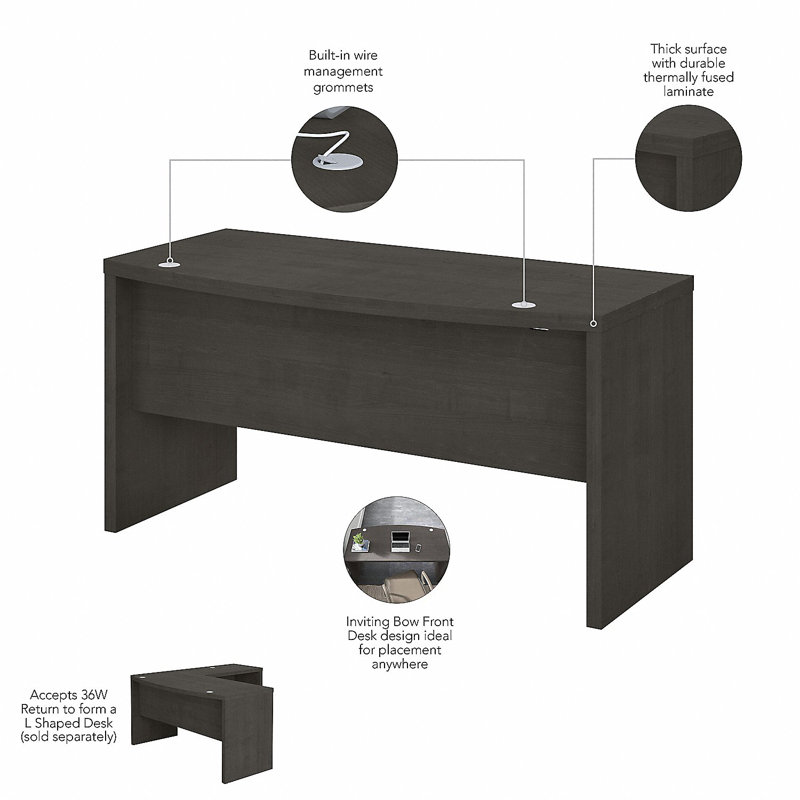 Built-in wire management grommets

Thick surface with durable thermally fused laminate

Inviting Bow Front Desk design ideal for placement anywhere

Accepts 36W Return to form a L Shaped Desk (sold separately)