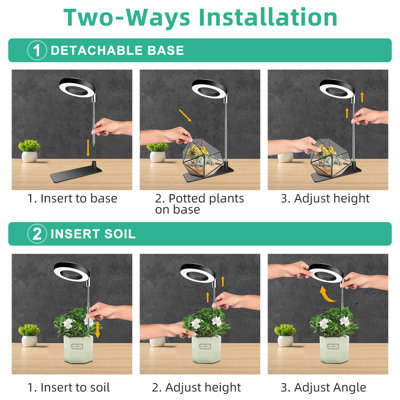 Two-Ways Installation

1 DETACHABLE BASE

1. Insert to base

2. Potted plants on base

3. Adjust height

2 INSERT SOIL

1. Insert to soil

2. Adjust height

3. Adjust Angle