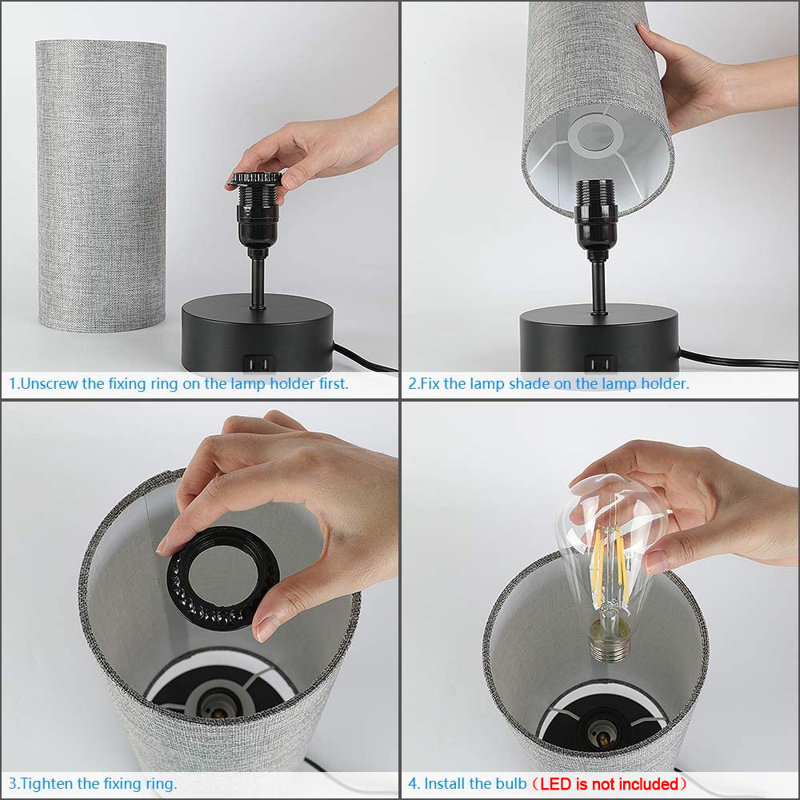 1.Unscrew the fixing ring on the lamp holder first.

2.Fix the lamp shade on the lamp holder.

3.Tighten the fixing ring.

4. Install the bulb（LED is not included）