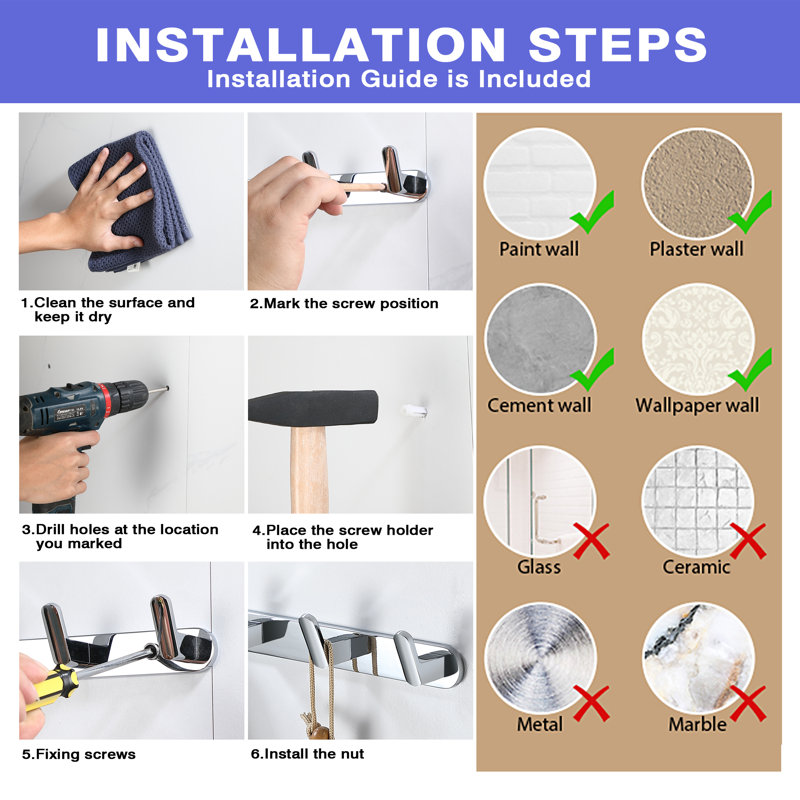 INSTALLATION STEPS
Installation Guide is Included

1.Clean the surface and keep it dry

2.Mark the screw position

3.Drill holes at the location you marked

4.Place the screw holder into the hole

5.Fixing screws

6.Install the nut

Paint wall
Plaster wall
Cement wall
Wallpaper wall
Glass
Ceramic
Metal
Marble