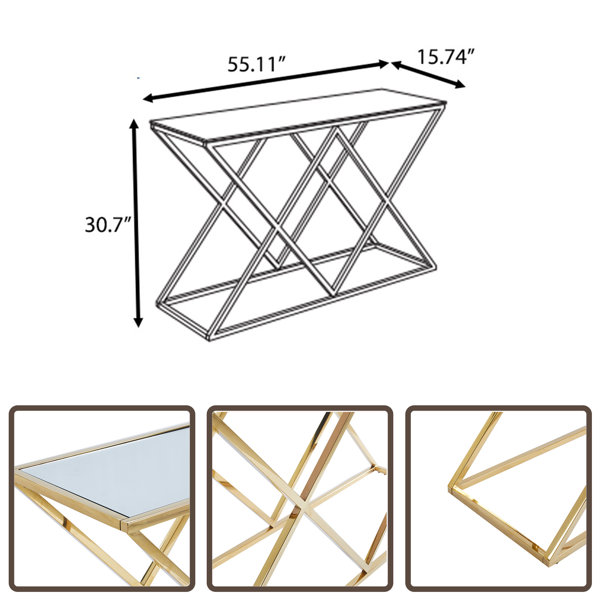 55.11”
15.74”
30.7”