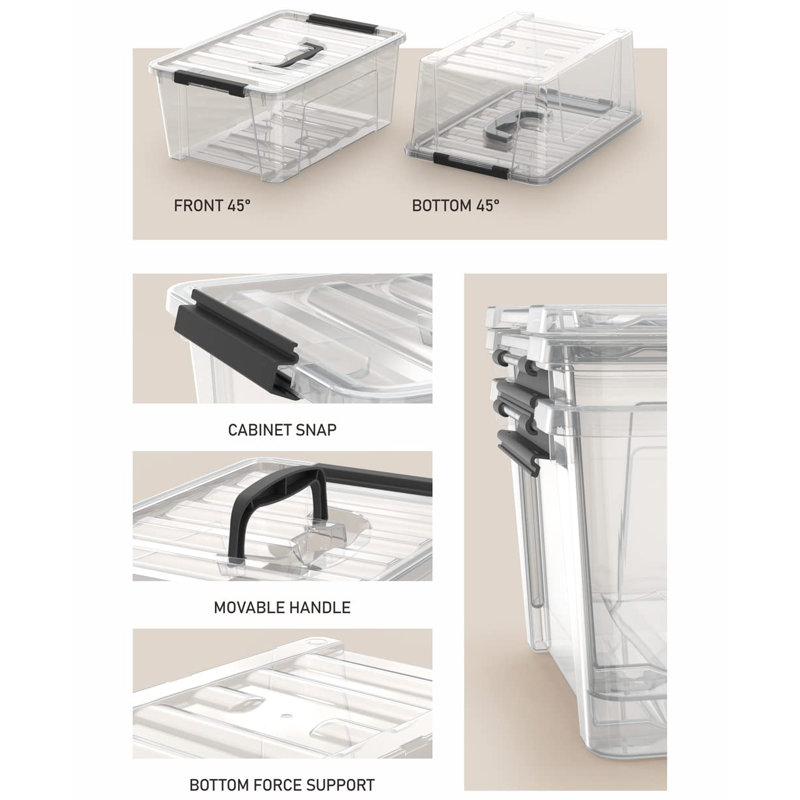 FRONT 45°

BOTTOM 45°

CABINET SNAP

MOVABLE HANDLE

BOTTOM FORCE SUPPORT