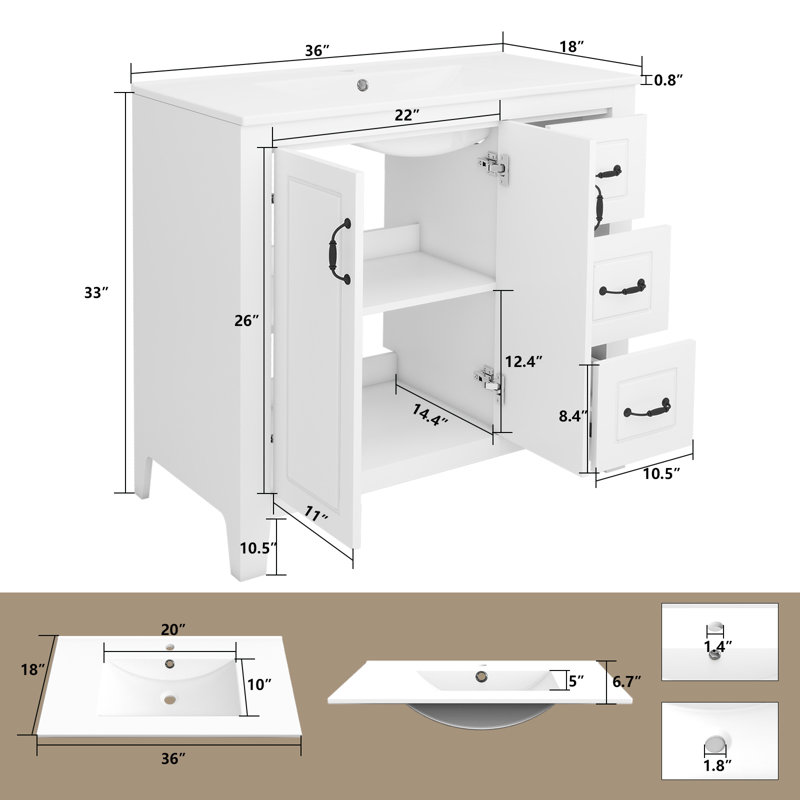 36″
18″
0.8″
22″
33″
26″
12.4″
14.4″
8.4″
10.5″
11″
10.5″

20″
18″
10″
36″
5″
6.7″
1.4″
1.8″