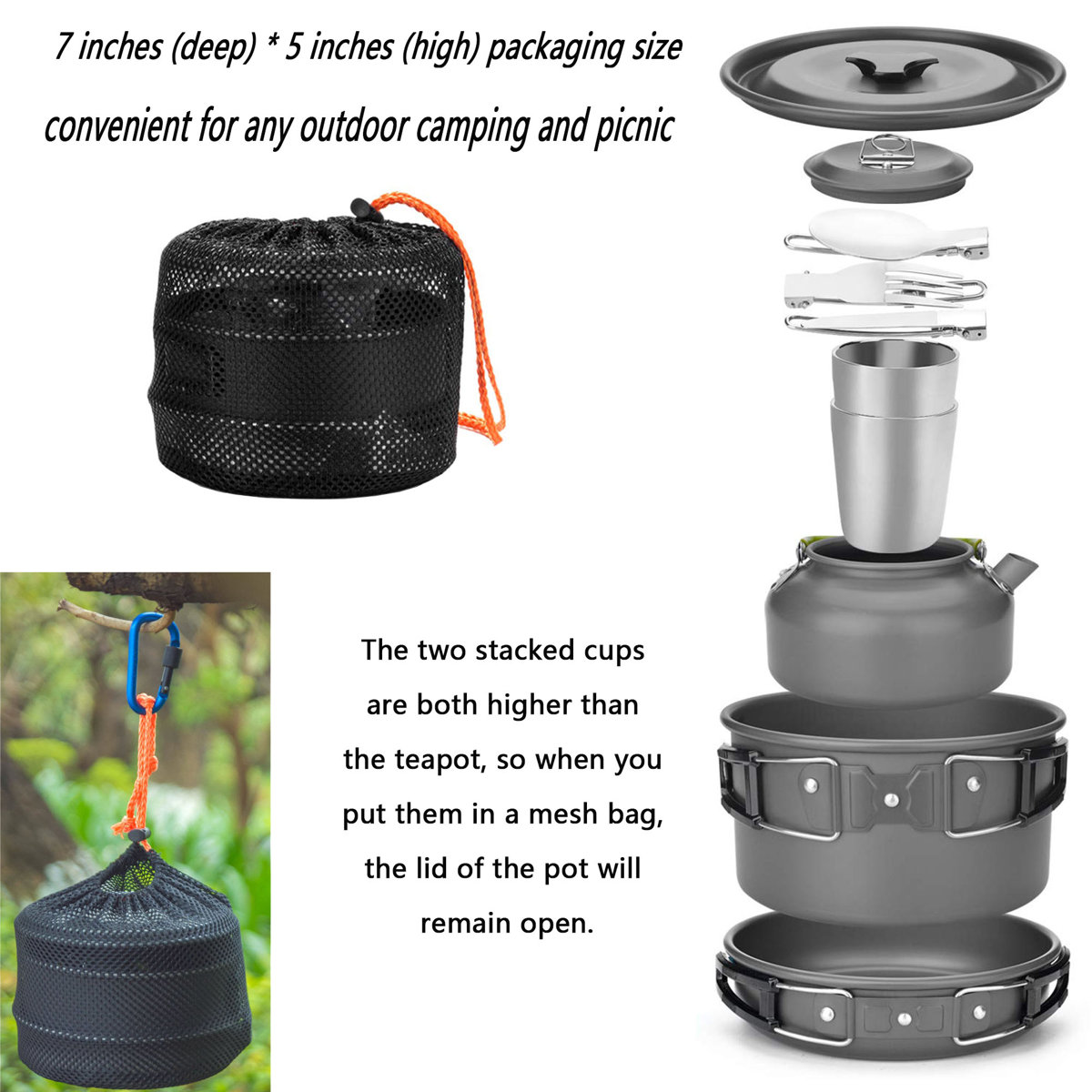 7 inches (deep) * 5 inches (high) packaging size convenient for any outdoor camping and picnic

The two stacked cups are both higher than the teapot, so when you put them in a mesh bag, the lid of the pot will remain open.