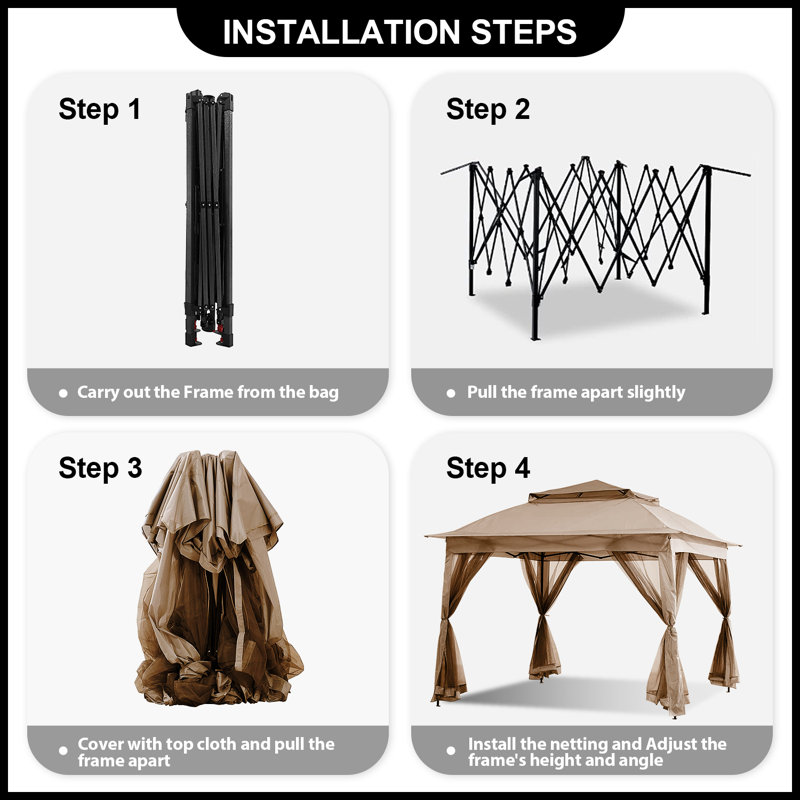 INSTALLATION STEPS

Step 1

• Carry out the Frame from the bag

Step 2

• Pull the frame apart slightly

Step 3

• Cover with top cloth and pull the frame apart

Step 4

• Install the netting and Adjust the frame's height and angle