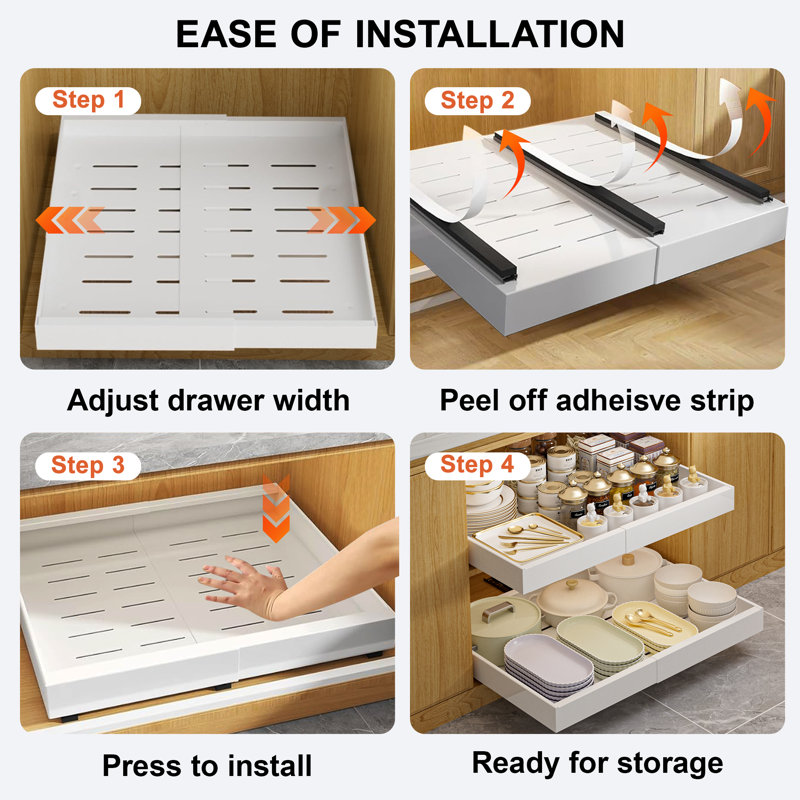 EASE OF INSTALLATION

Step 1

Adjust drawer width

Step 2

Peel off adheisve strip

Step 3

Press to install

Step 4

Ready for storage