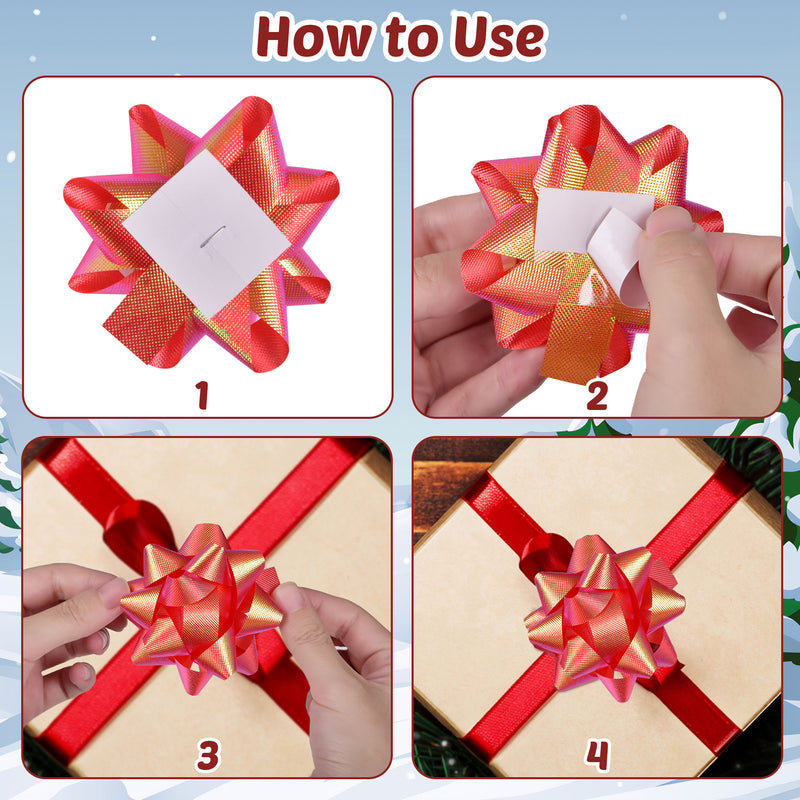 How to Use

1

2

3

4