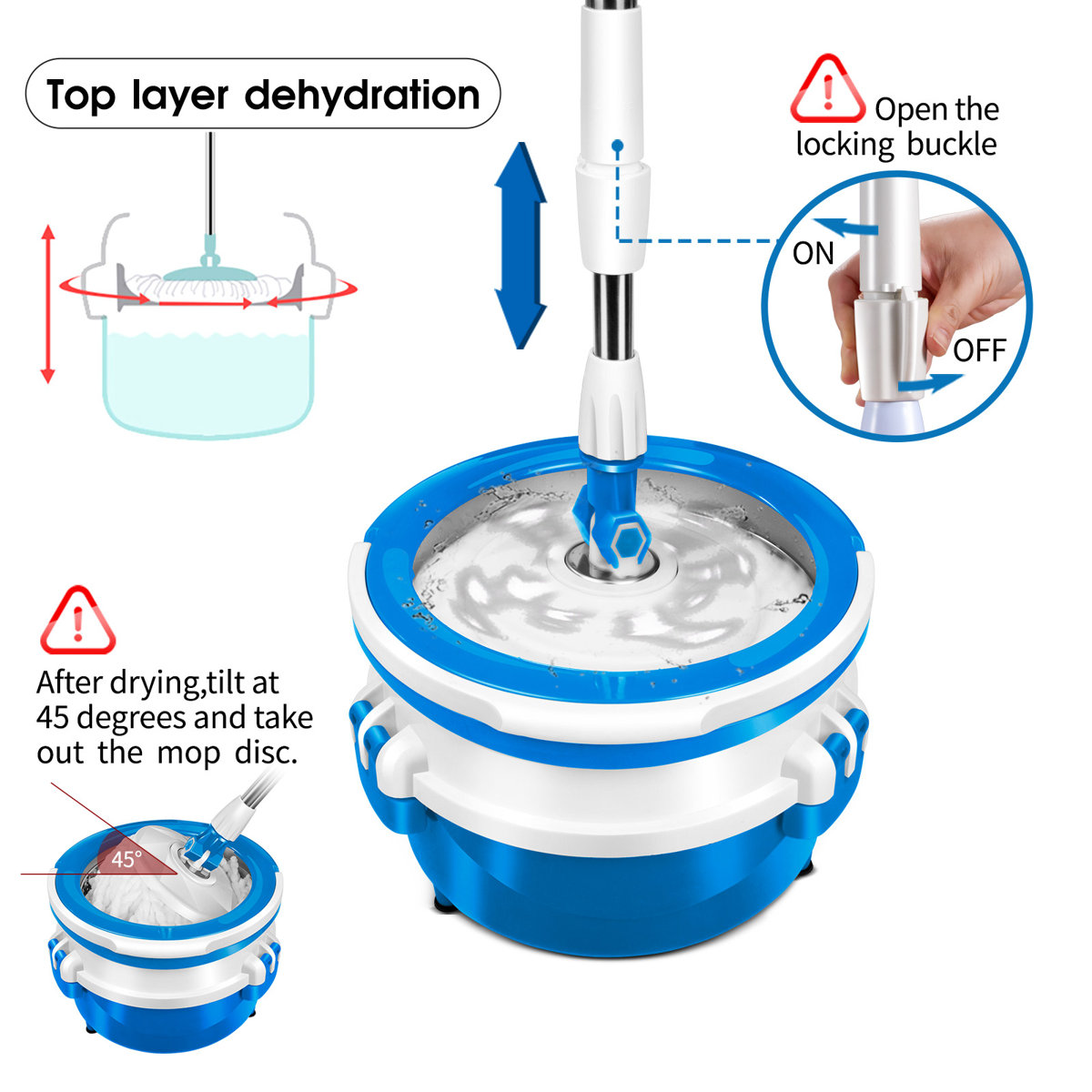 Top layer dehydration

Open the locking buckle

ON

OFF

After drying,tilt at 45 degrees and take out the mop disc.

45°