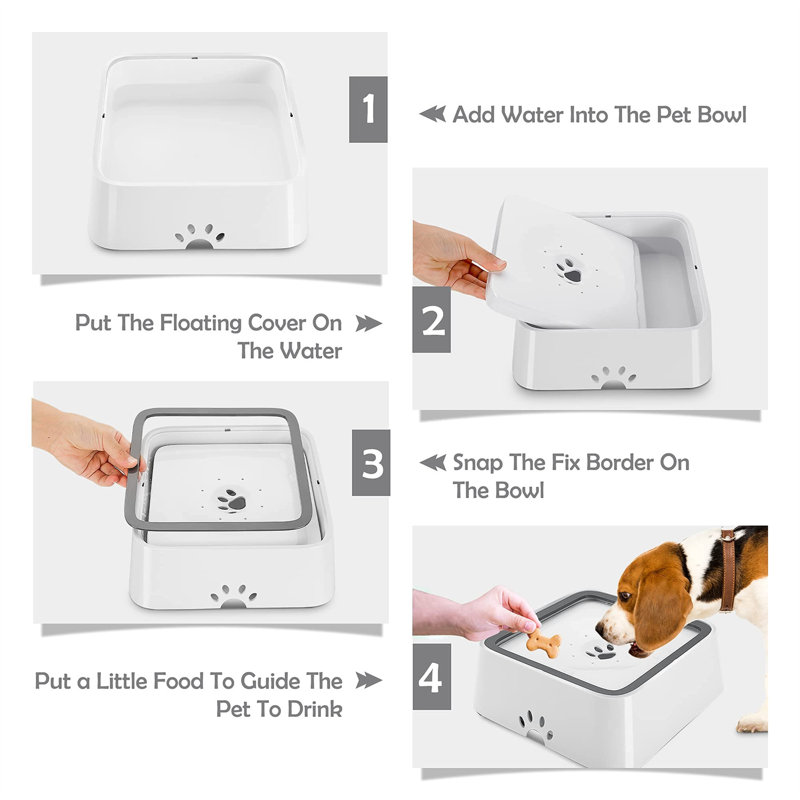 1

Add Water Into The Pet Bowl

Put The Floating Cover On The Water

2

3

Snap The Fix Border On The Bowl

Put a Little Food To Guide The Pet To Drink

4