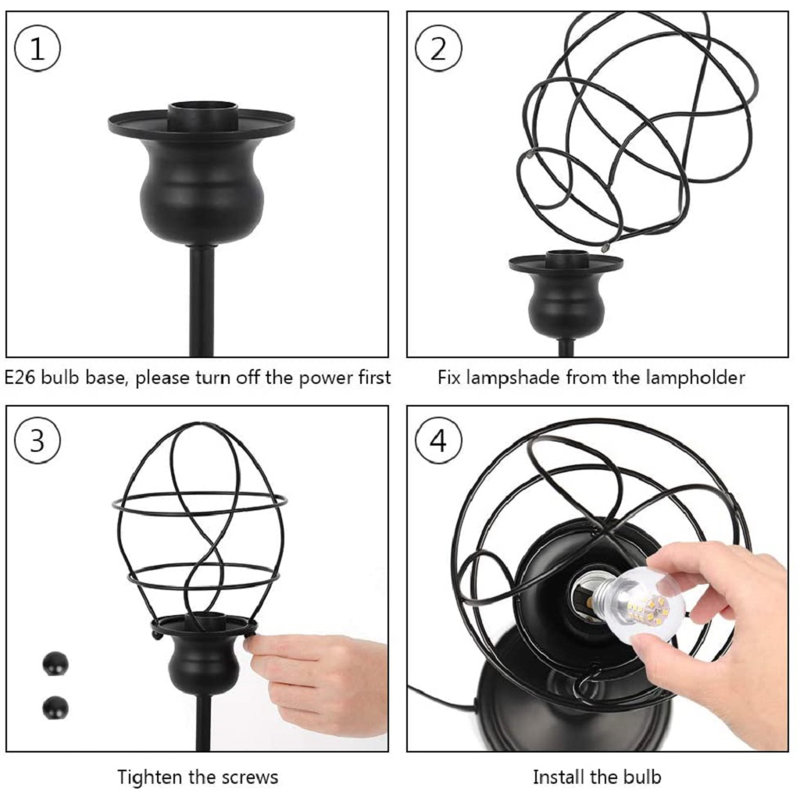 1

E26 bulb base, please turn off the power first

2

Fix lampshade from the lampholder

3

Tighten the screws

4

Install the bulb