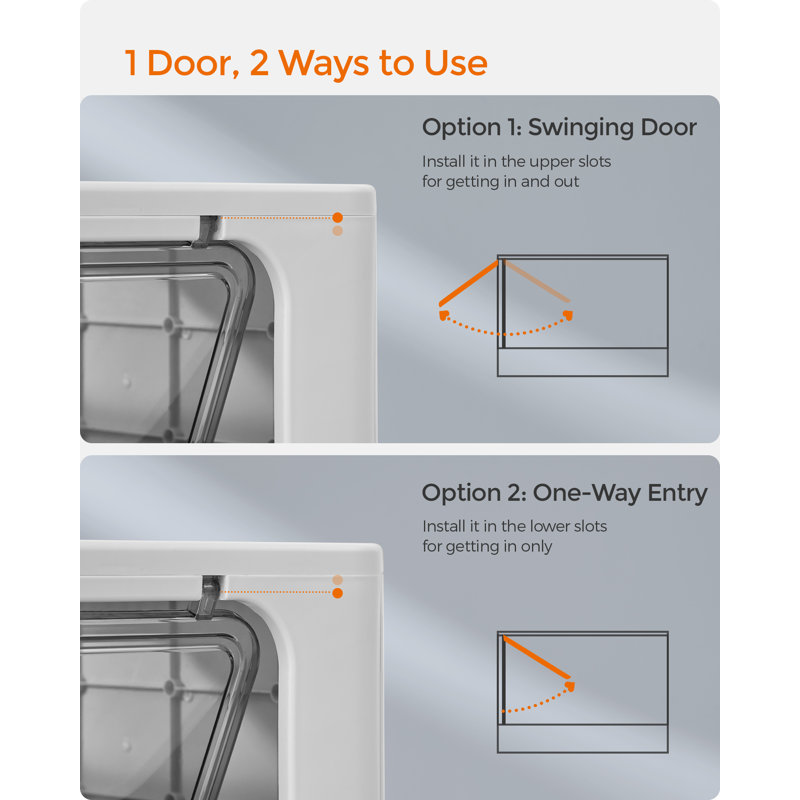 1 Door, 2 Ways to Use

Option 1: Swinging Door

Install it in the upper slots for getting in and out

Option 2: One-Way Entry

Install it in the lower slots for getting in only