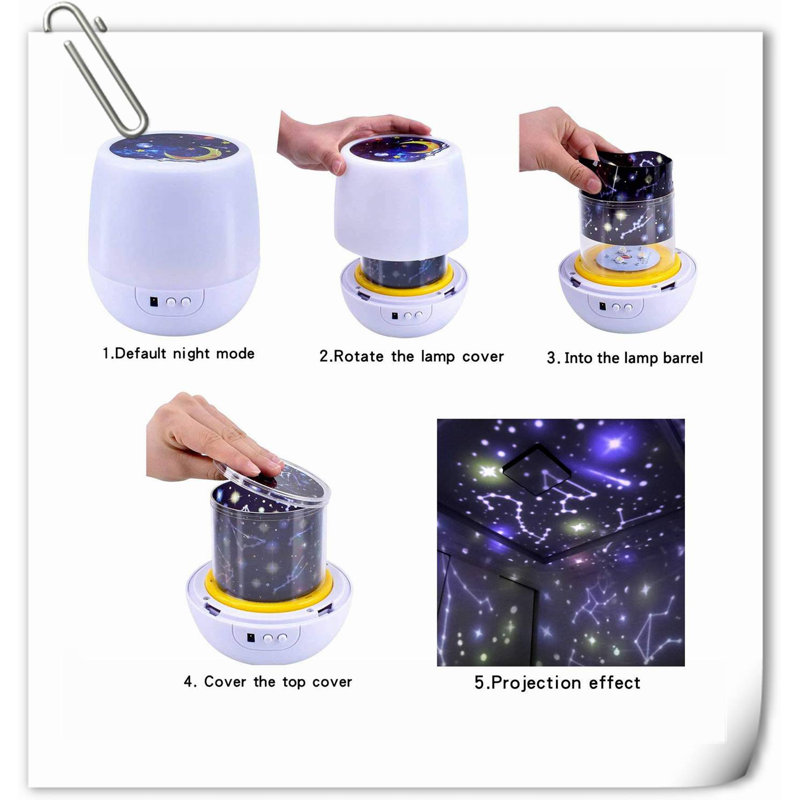 1.Default night mode

2.Rotate the lamp cover

3. Into the lamp barrel

4. Cover the top cover

5.Projection effect