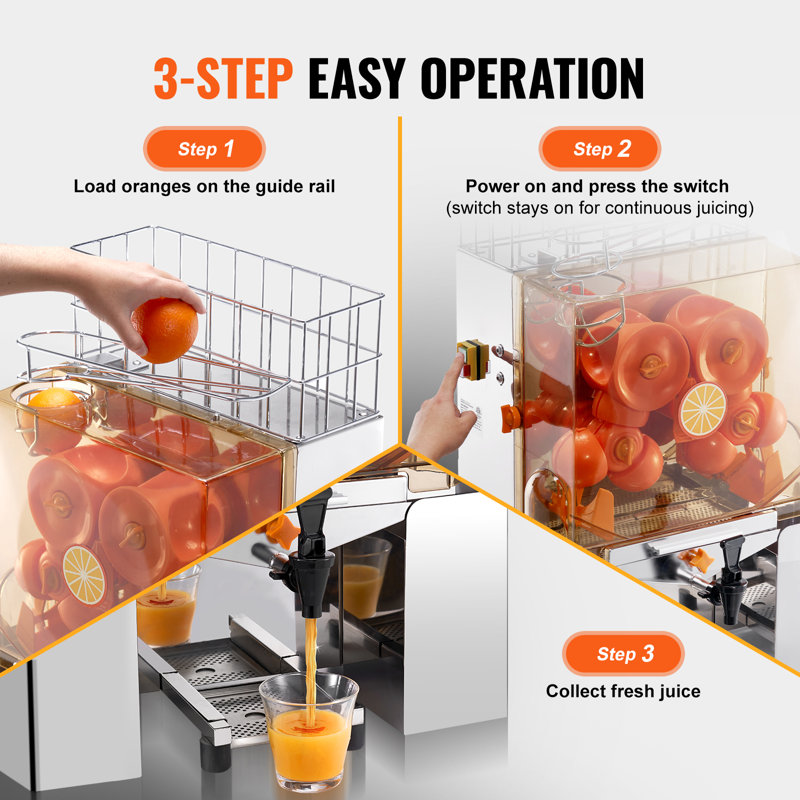 3-STEP EASY OPERATION

Step 1
Load oranges on the guide rail

Step 2
Power on and press the switch
(switch stays on for continuous juicing)

Step 3
Collect fresh juice