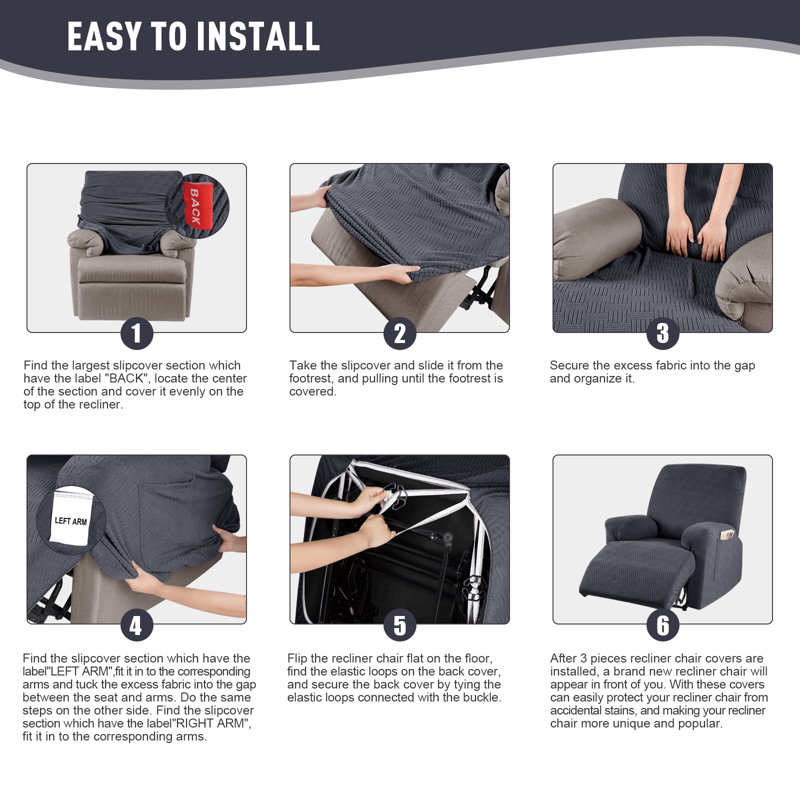 EASY TO INSTALL

BACK

1

Find the largest slipcover section which have the label "BACK", locate the center of the section and cover it evenly on the top of the recliner.

2

Take the slipcover and slide it from the footrest, and pulling until the footrest is covered.

3

Secure the excess fabric into the gap and organize it.

LEFT ARM

4

Find the slipcover section which have the label"LEFT ARM",fit it in to the corresponding arms and tuck the excess fabric into the gap between the seat and arms. Do the same steps on the other side. Find the slipcover section which have the label"RIGHT ARM", fit it in to the corresponding arms.

5

Flip the recliner chair flat on the floor, find the elastic loops on the back cover, and secure the back cover by tying the elastic loops connected with the buckle.

6

After 3 pieces recliner chair covers are installed, a brand new recliner chair will appear in front of you. With these covers can easily protect your recliner chair from accidental stains, and making your recliner chair more unique and popular.