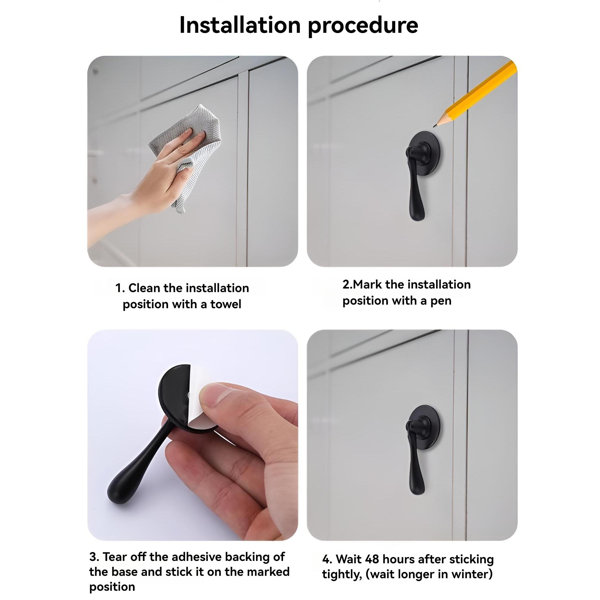 Installation procedure

1. Clean the installation position with a towel

2.Mark the installation position with a pen

3. Tear off the adhesive backing of the base and stick it on the marked position

4. Wait 48 hours after sticking tightly, (wait longer in winter)