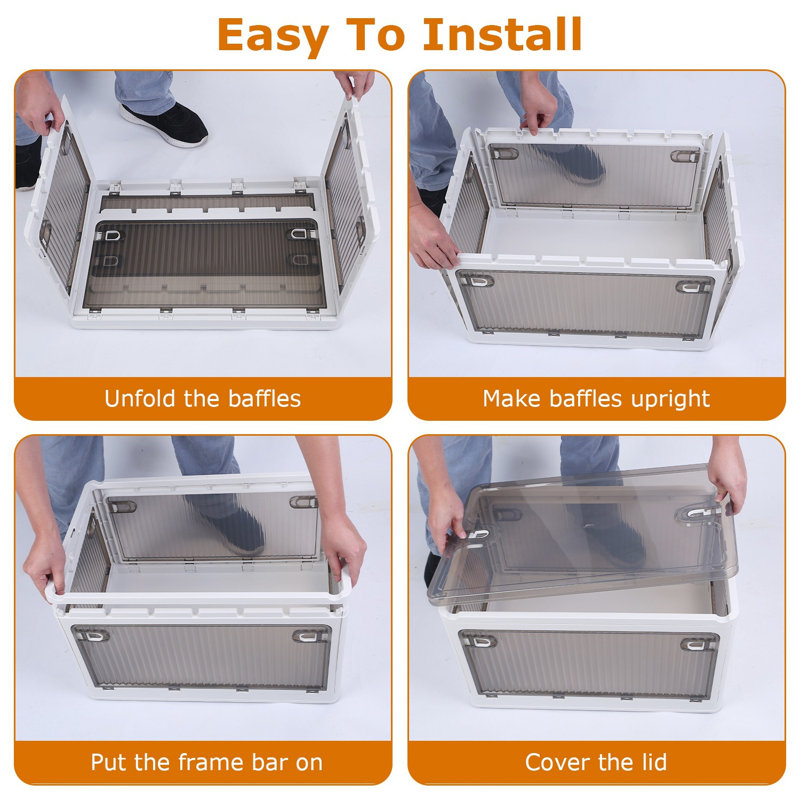 Easy To Install

Unfold the baffles

Make baffles upright

Put the frame bar on

Cover the lid