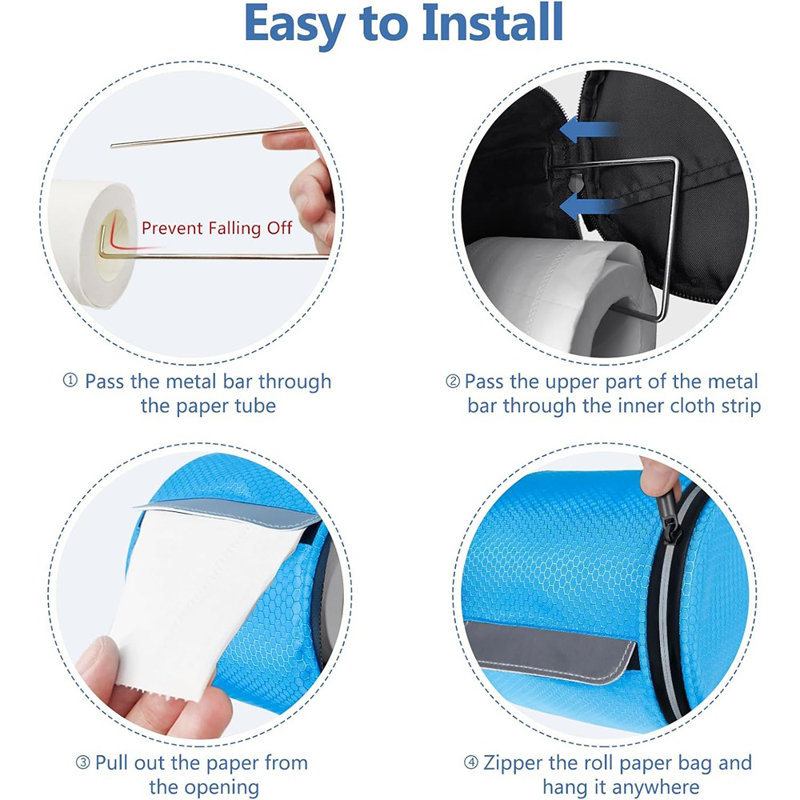 Easy to Install

Prevent Falling Off

① Pass the metal bar through the paper tube

② Pass the upper part of the metal bar through the inner cloth strip

③ Pull out the paper from the opening

④ Zipper the roll paper bag and hang it anywhere