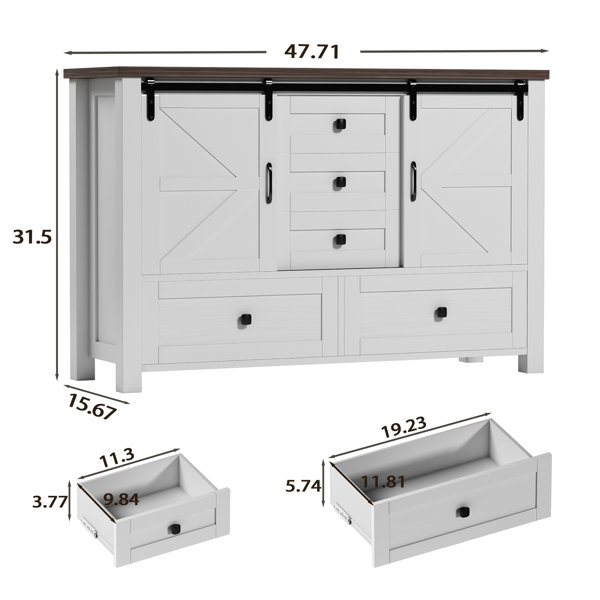 47.71

31.5

15.67

11.3

3.77

9.84

19.23

5.74

11.81