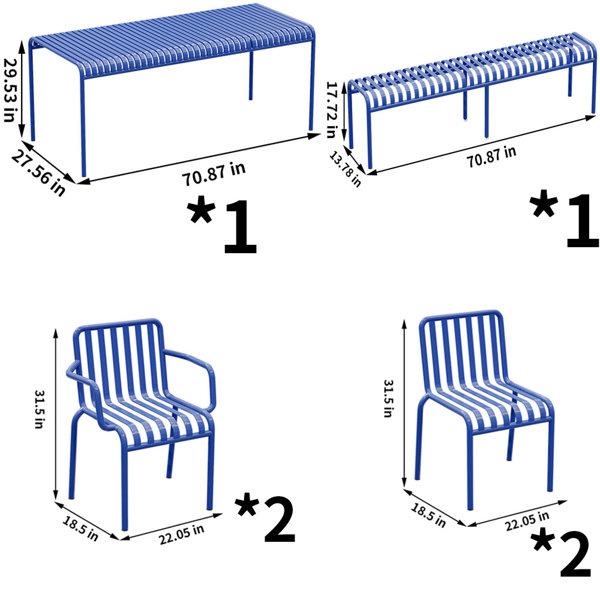 29.53 in
27.56 in
70.87 in
*1

17.72 in
13.78 in
70.87 in
*1

31.5 in
18.5 in
22.05 in
*2

31.5 in
18.5 in
22.05 in
*2