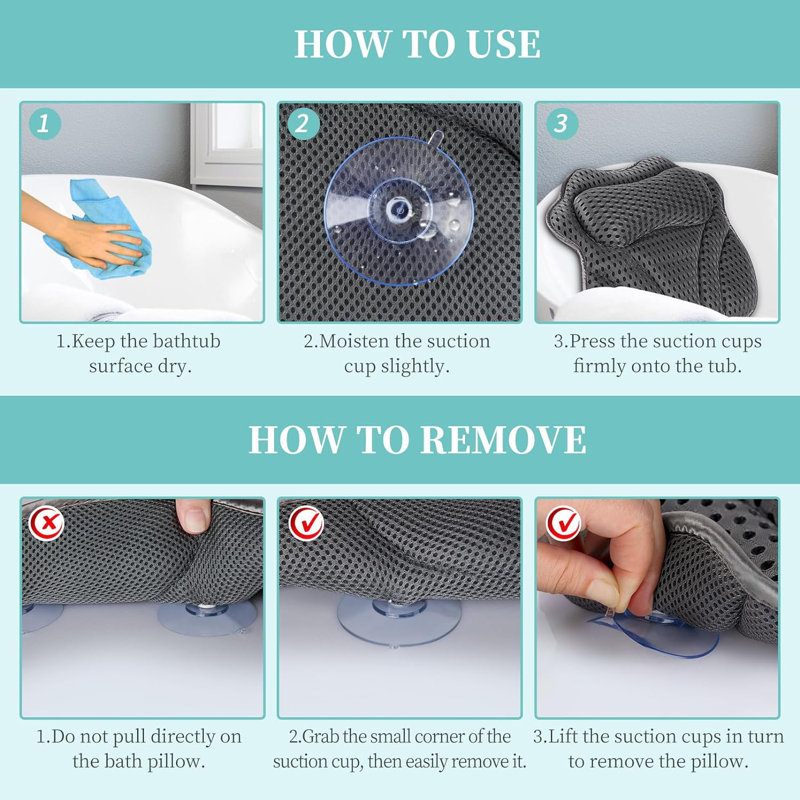 HOW TO USE

1

2

3

1.Keep the bathtub surface dry.

2.Moisten the suction cup slightly.

3.Press the suction cups firmly onto the tub.

HOW TO REMOVE

1.Do not pull directly on the bath pillow.

2.Grab the small corner of the suction cup, then easily remove it.

3.Lift the suction cups in turn to remove the pillow.