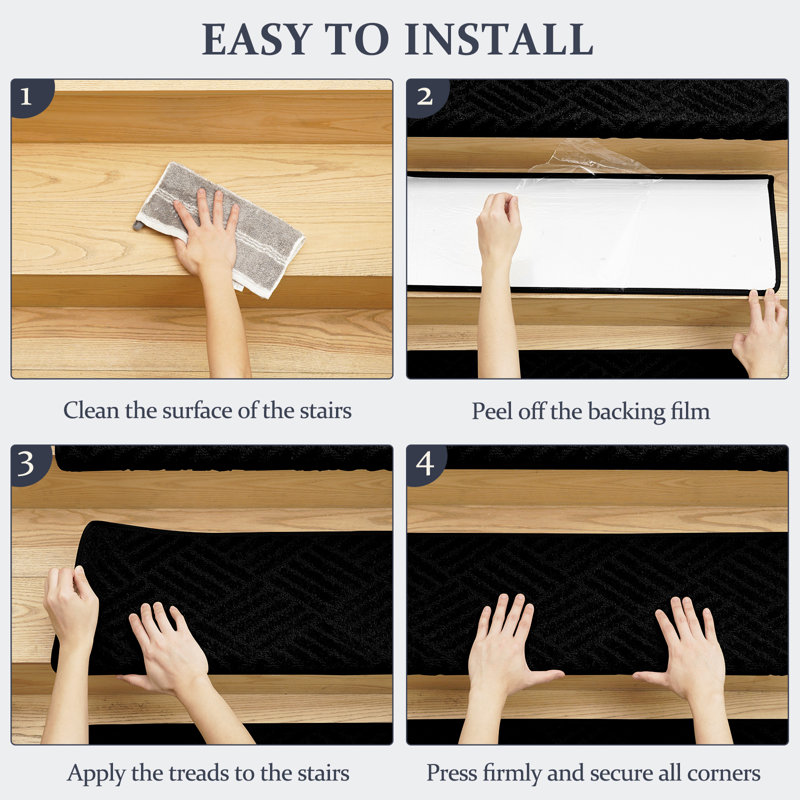 EASY TO INSTALL

1

Clean the surface of the stairs

2

Peel off the backing film

3

Apply the treads to the stairs

4

Press firmly and secure all corners