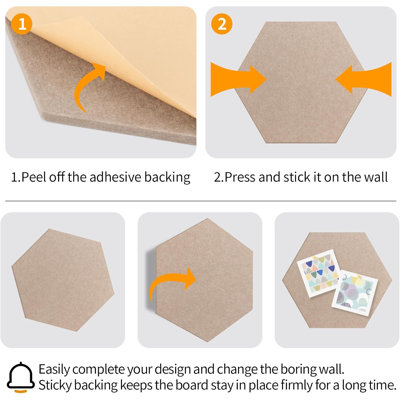 1

2

1.Peel off the adhesive backing

2.Press and stick it on the wall

Easily complete your design and change the boring wall.
Sticky backing keeps the board stay in place firmly for a long time.