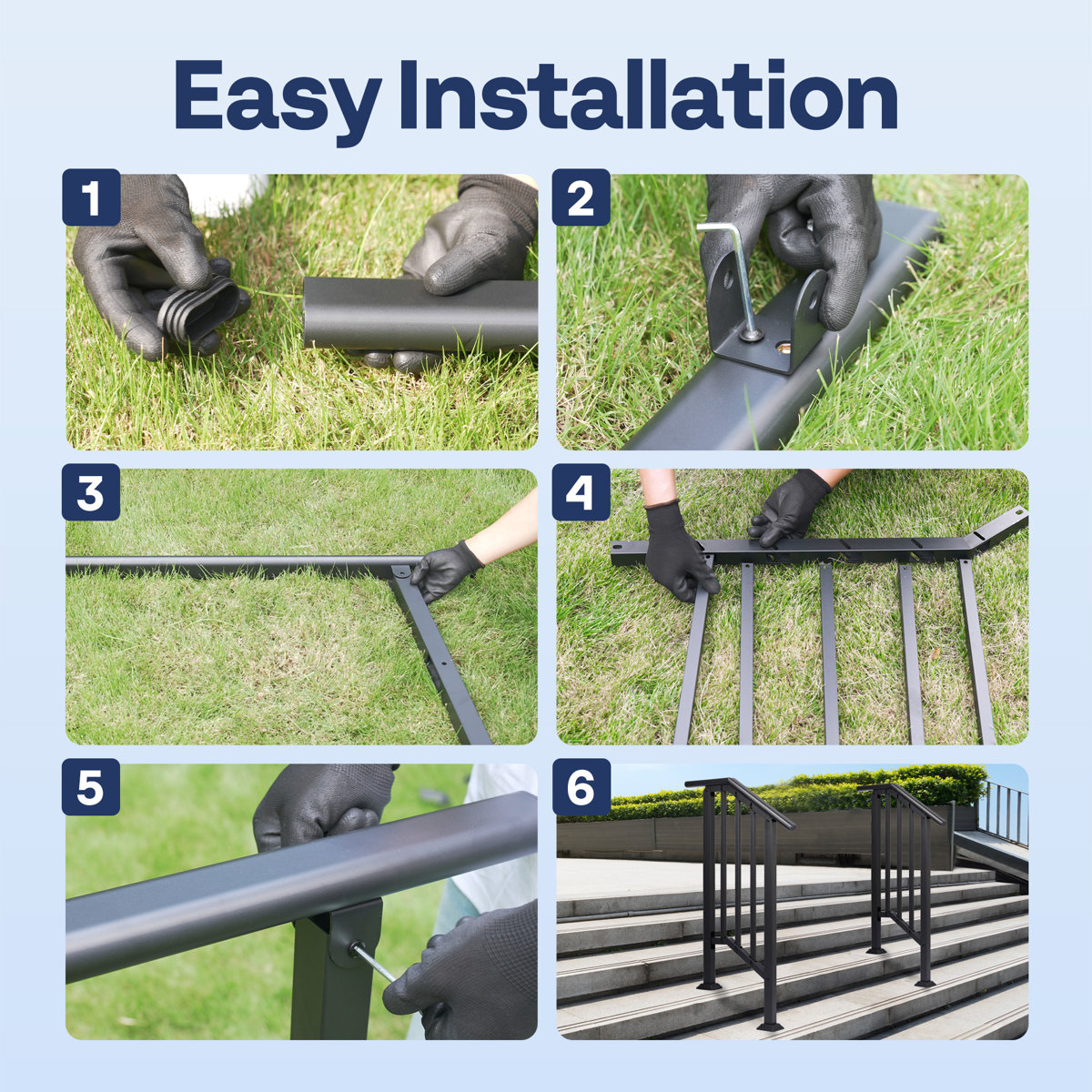 Easy Installation

1

2

3

4

5

6