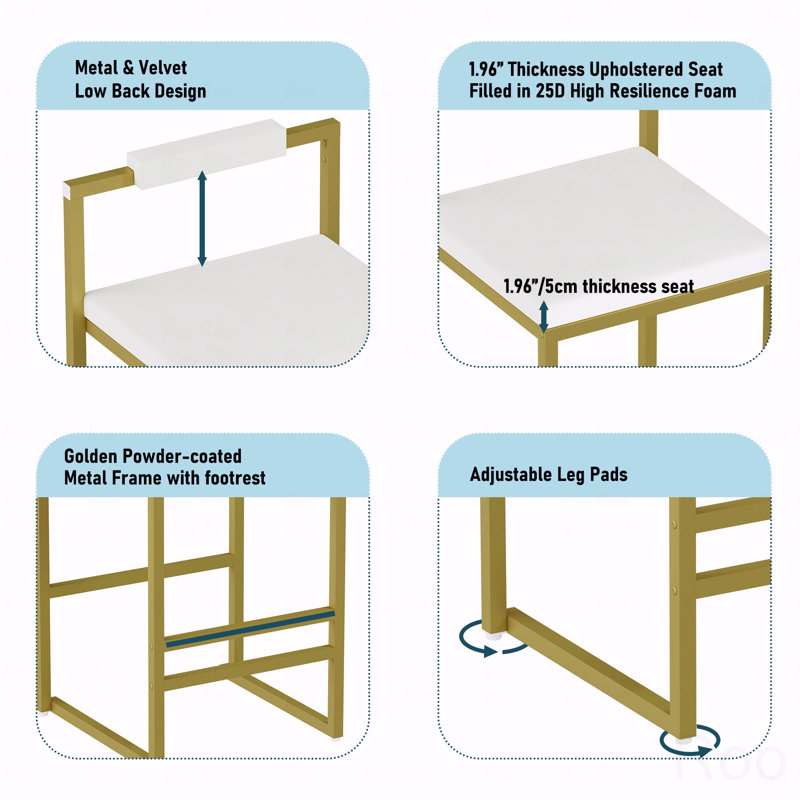 Metal & Velvet
Low Back Design

1.96" Thickness Upholstered Seat
Filled in 25D High Resilience Foam

1.96"/5cm thickness seat

Golden Powder-coated
Metal Frame with footrest

Adjustable Leg Pads