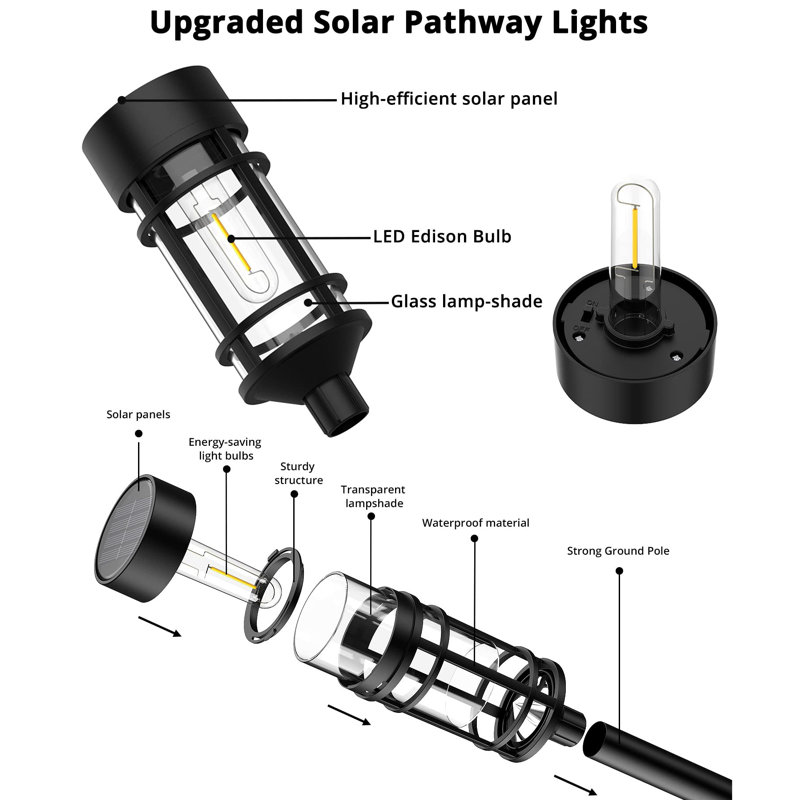 Upgraded Solar Pathway Lights

High-efficient solar panel

LED Edison Bulb

Glass lamp-shade

ON

OFF

Solar panels

Energy-saving light bulbs

Sturdy structure

Transparent lampshade

Waterproof material

Strong Ground Pole