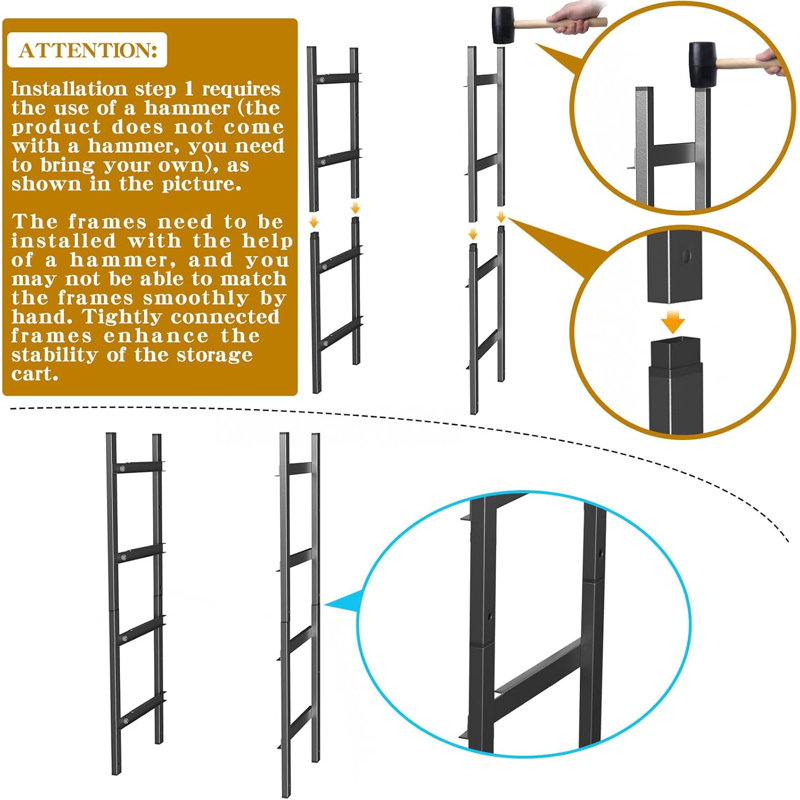 ATTENTION:

Installation step 1 requires the use of a hammer (the product does not come with a hammer, you need to bring your own), as shown in the picture.

The frames need to be installed with the help of a hammer, and you may not be able to match the frames smoothly by hand. Tightly connected frames enhance the stability of the storage cart.