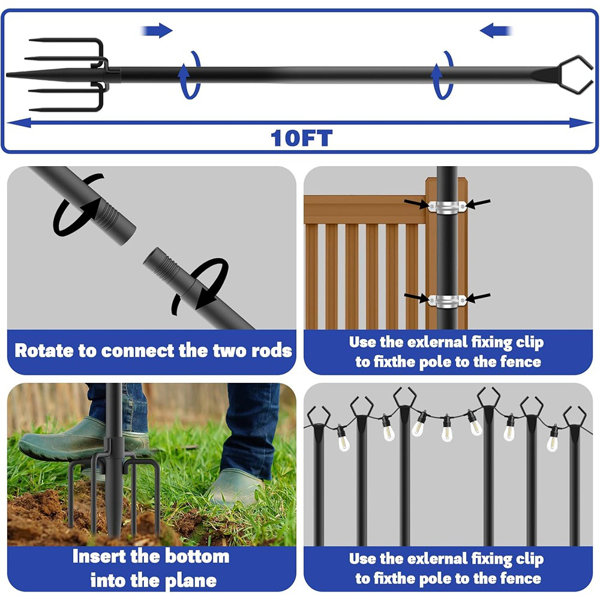 10FT

Rotate to connect the two rods

Use the exlernal fixing clip to fixthe pole to the fence

Insert the bottom into the plane

Use the exlernal fixing clip to fixthe pole to the fence