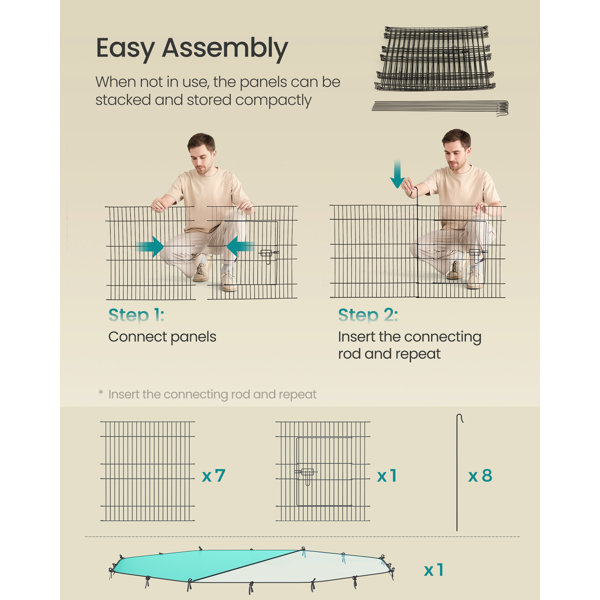 Easy Assembly

When not in use, the panels can be stacked and stored compactly

Step 1:
Connect panels

Step 2:
Insert the connecting rod and repeat

* Insert the connecting rod and repeat

x 7

x 1

x 8

x 1