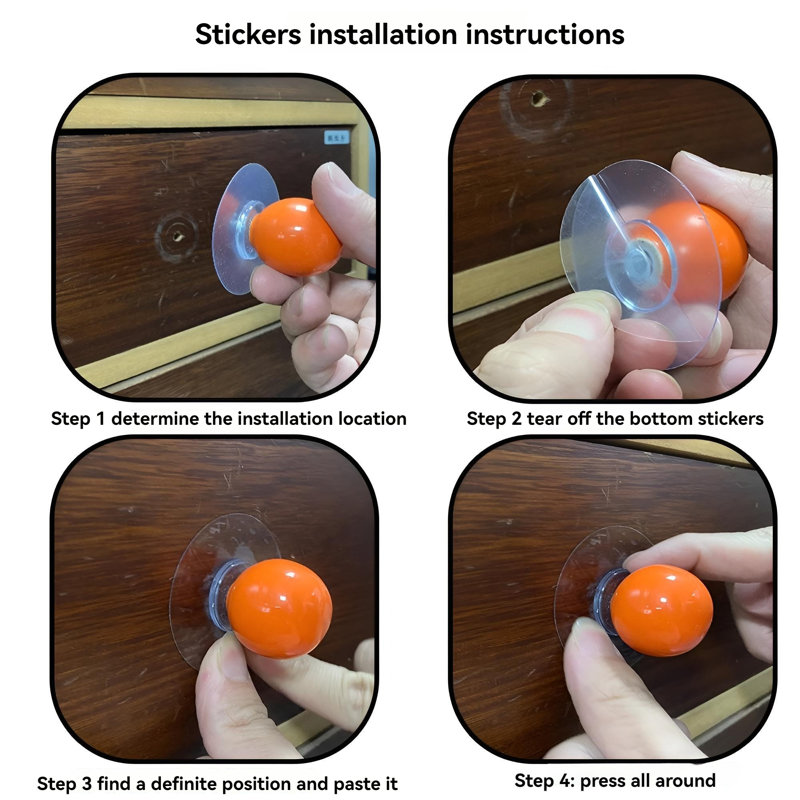 Stickers installation instructions

Step 1 determine the installation location

Step 2 tear off the bottom stickers

Step 3 find a definite position and paste it

Step 4: press all around