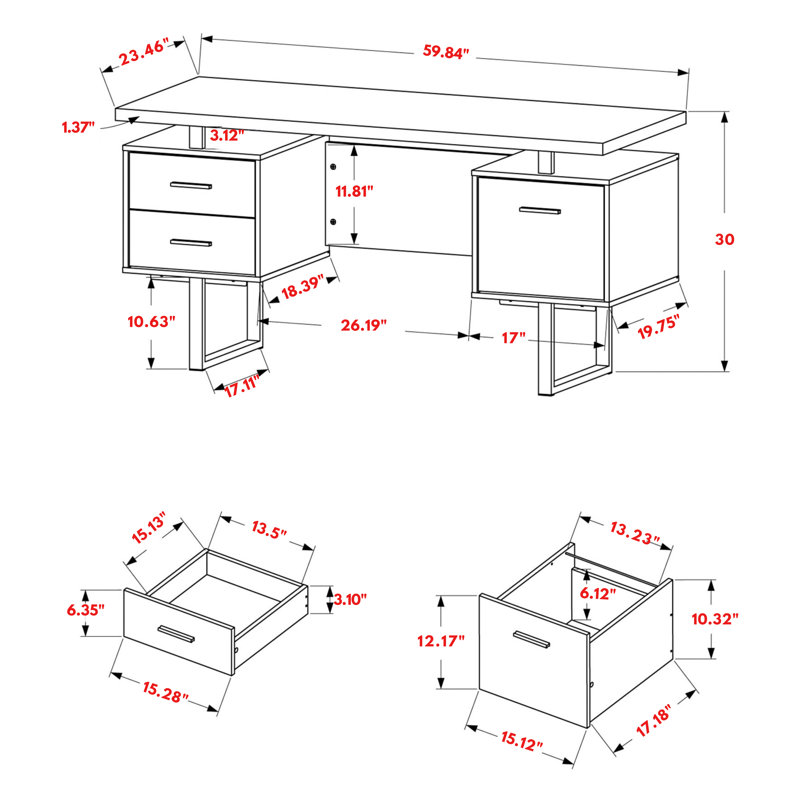 23.46"
59.84"
1.37"
3.12"
11.81"
30
18.39"
10.63"
26.19"
17"
19.75"
17.11"

15.13"
13.5"
6.35"
3.10"
15.28"

13.23"
6.12"
12.17"
10.32"
15.12"
17.18"