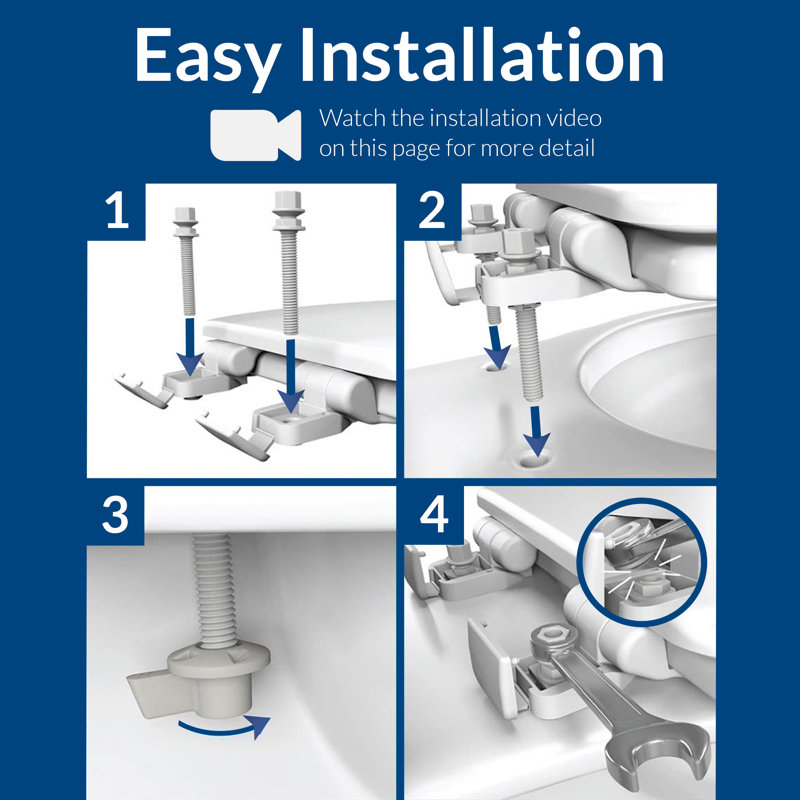 Easy Installation

Watch the installation video on this page for more detail

1

2

3

4