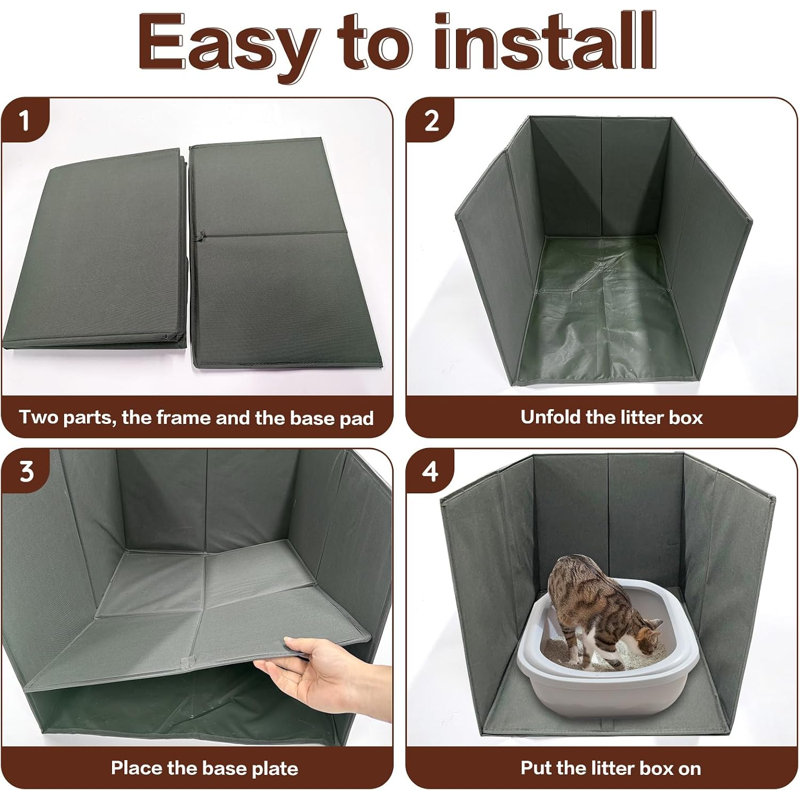 Easy to install

1

Two parts, the frame and the base pad

2

Unfold the litter box

3

Place the base plate

4

Put the litter box on