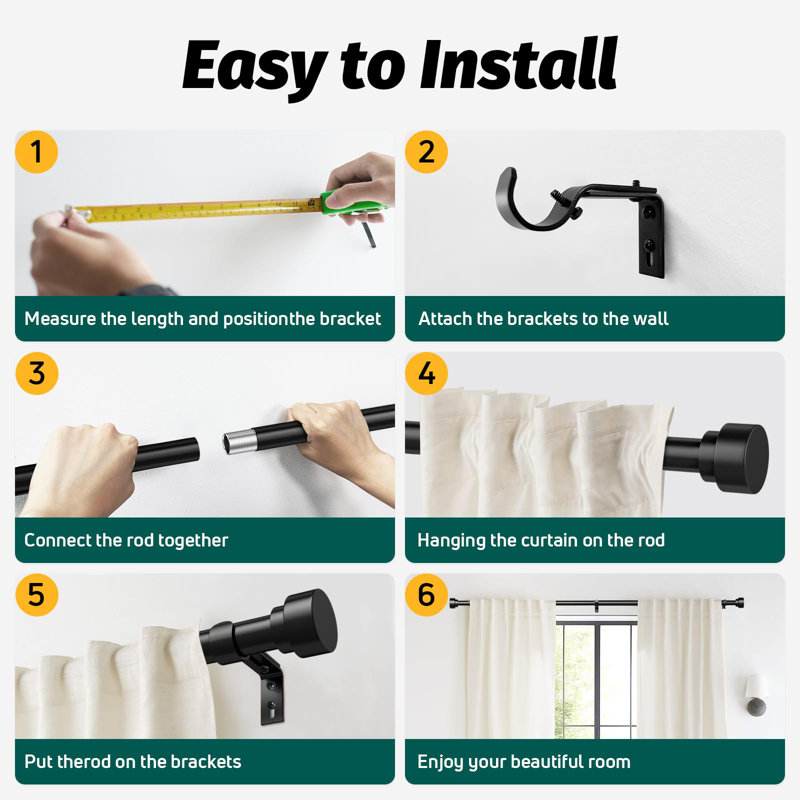 Easy to Install

1
Measure the length and positionthe bracket

2
Attach the brackets to the wall

3
Connect the rod together

4
Hanging the curtain on the rod

5
Put therod on the brackets

6
Enjoy your beautiful room