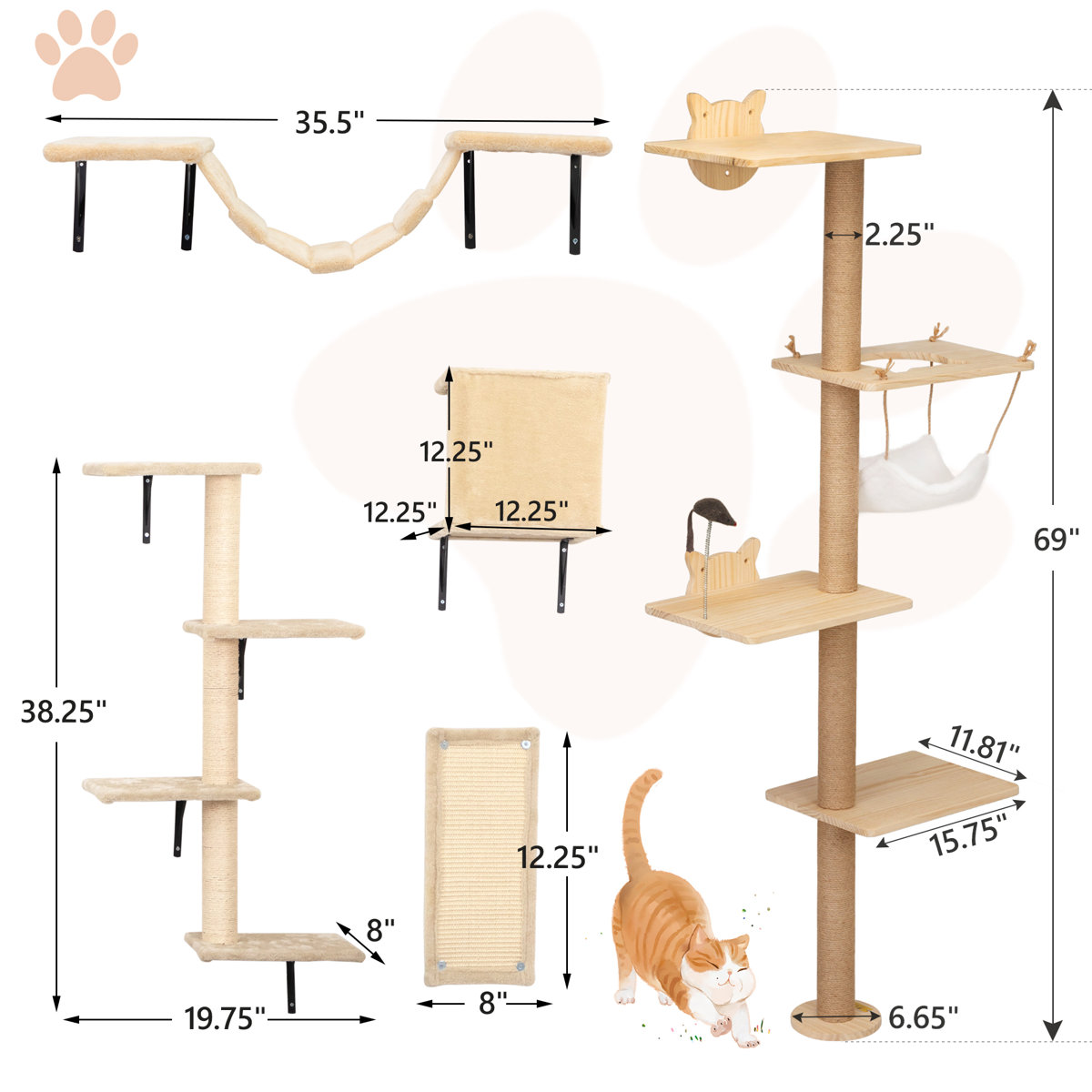 35.5"

2.25"

12.25"

12.25"

12.25"

69"

38.25"

11.81"

15.75"

12.25"

8"

19.75"

8"

6.65"