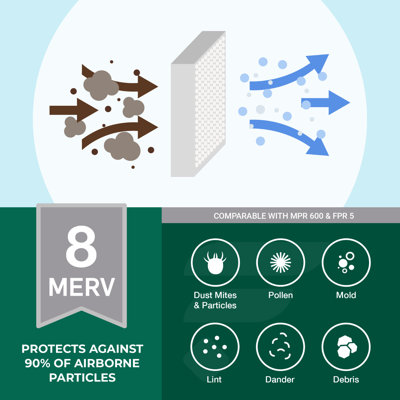 8
MERV

PROTECTS AGAINST 90% OF AIRBORNE PARTICLES

COMPARABLE WITH MPR 600 & FPR 5

Dust Mites & Particles

Pollen

Mold

Lint

Dander

Debris