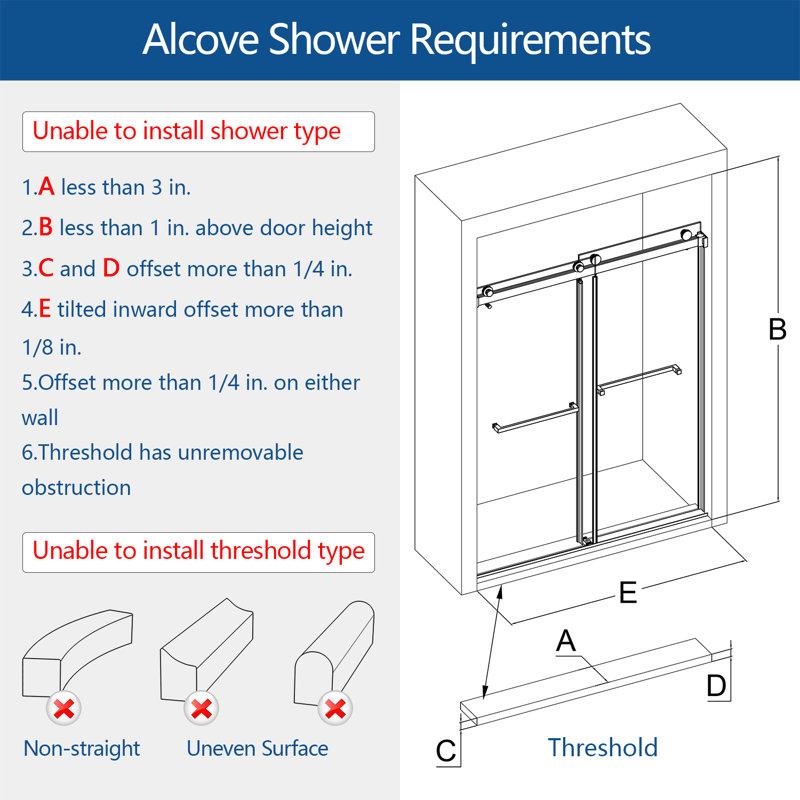 Alcove Shower Requirements

Unable to install shower type

1.A less than 3 in.

2.B less than 1 in. above door height

3.C and D offset more than 1/4 in.

4.E tilted inward offset more than 1/8 in.

5.Offset more than 1/4 in. on either wall

6.Threshold has unremovable obstruction

Unable to install threshold type

Non-straight

Uneven Surface

B

E

A

D

C

Threshold