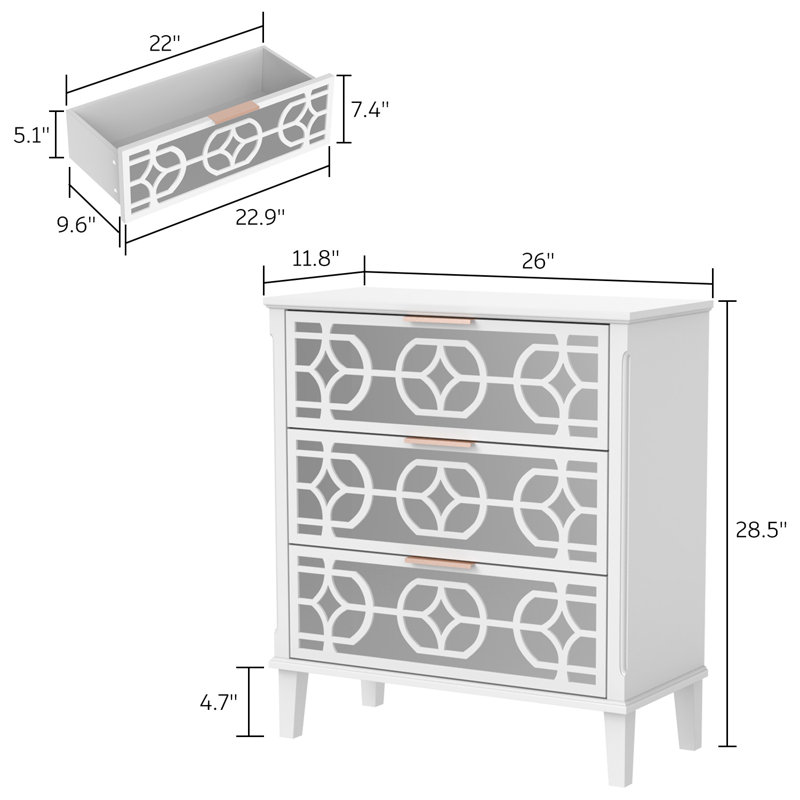 22"
5.1"
7.4"
9.6"
22.9"
11.8"
26"
28.5"
4.7"