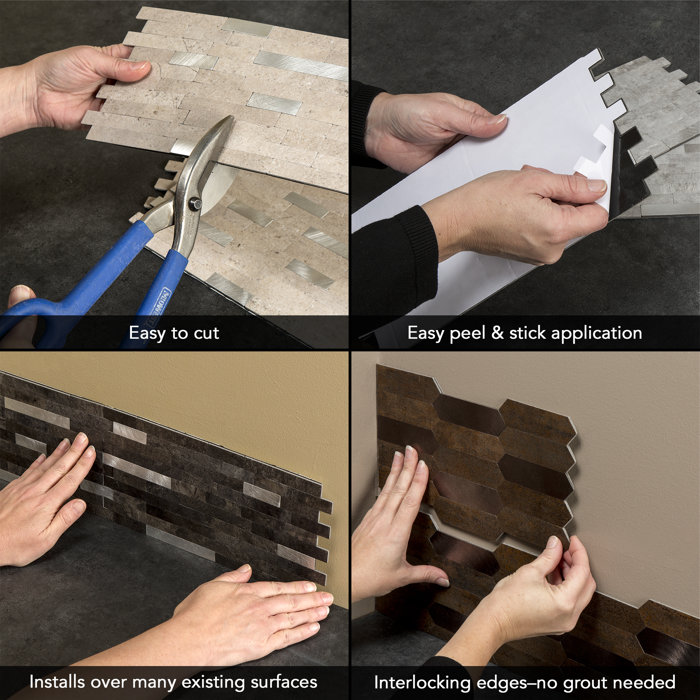 Easy to cut

Easy peel & stick application

Installs over many existing surfaces

Interlocking edges–no grout needed