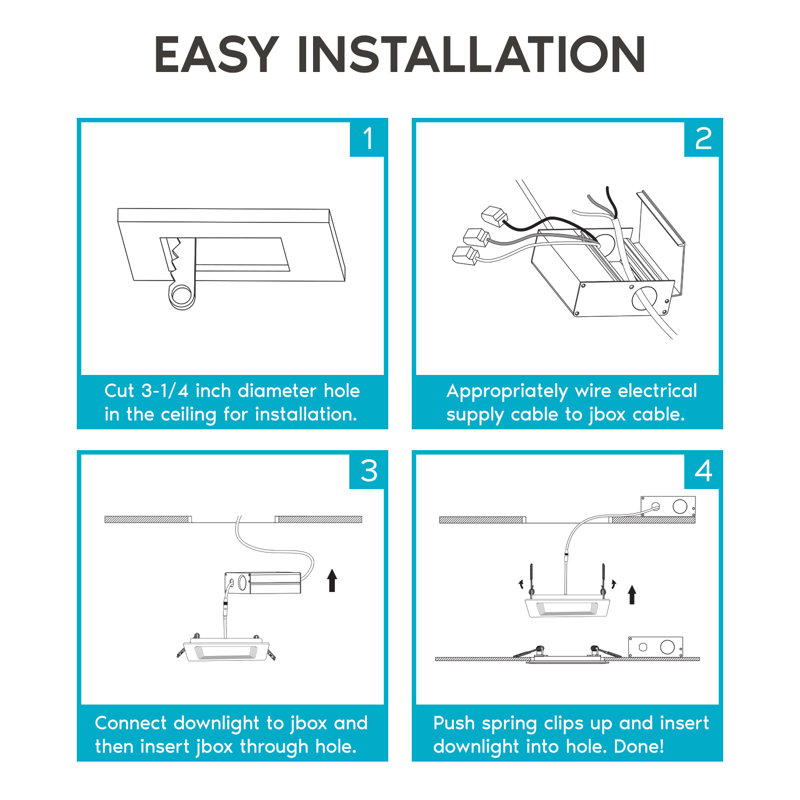 EASY INSTALLATION

1

Cut 3-1/4 inch diameter hole in the ceiling for installation.

2

Appropriately wire electrical supply cable to jbox cable.

3

Connect downlight to jbox and then insert jbox through hole.

4

Push spring clips up and insert downlight into hole. Done!