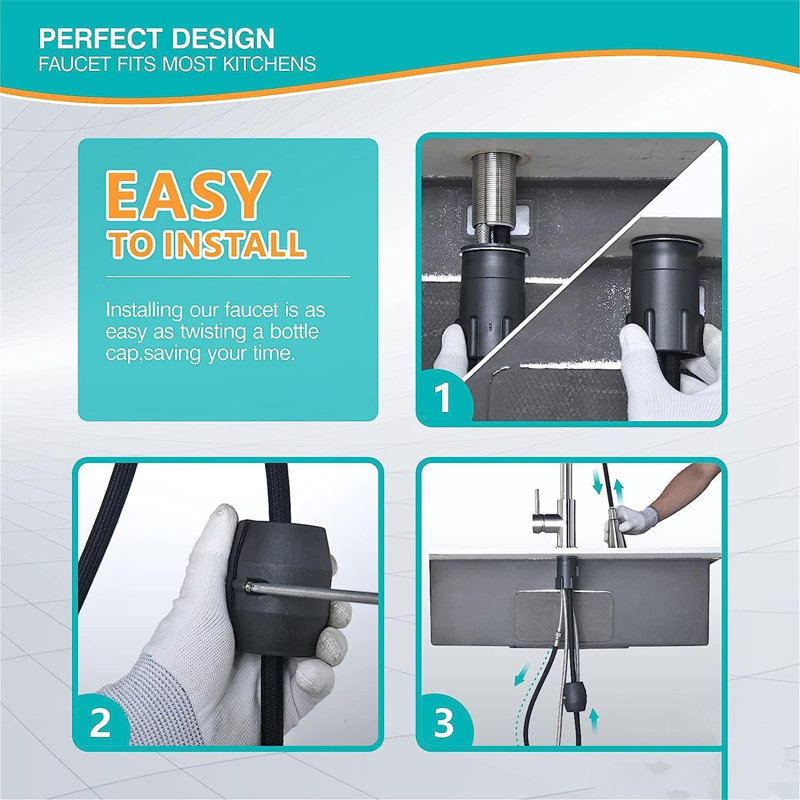 PERFECT DESIGN
FAUCET FITS MOST KITCHENS

EASY
TO INSTALL

Installing our faucet is as easy as twisting a bottle cap,saving your time.

1

2

3