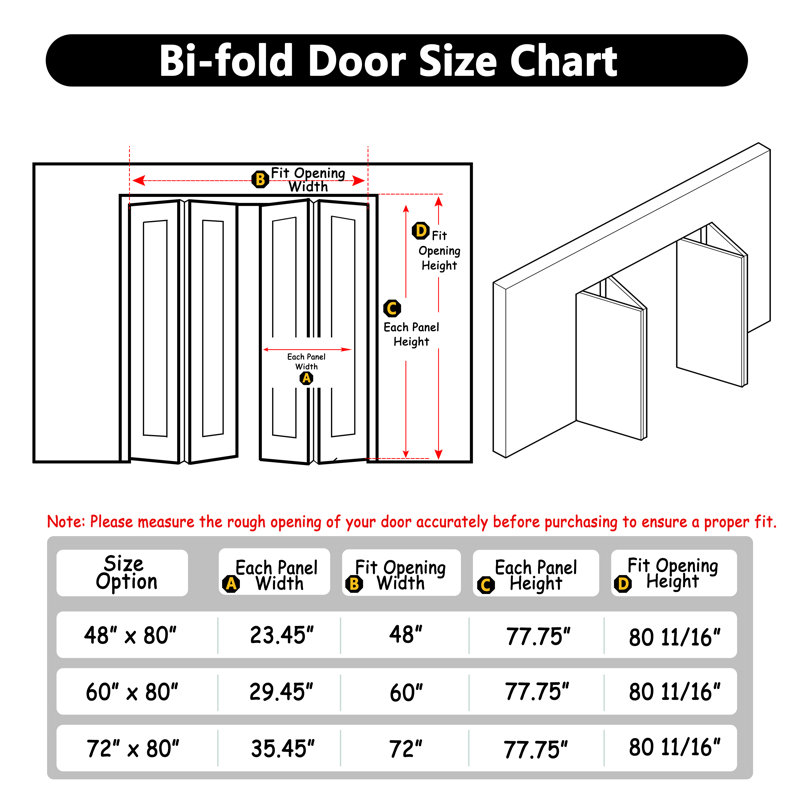 Bi-fold Door Size Chart

B Fit Opening Width

D Fit Opening Height

C Each Panel Height

Each Panel Width A

Note: Please measure the rough opening of your door accurately before purchasing to ensure a proper fit.

| Size Option | A Each Panel Width | B Fit Opening Width | C Each Panel Height | D Fit Opening Height |
|---|---|---|---|---|
| 48" x 80" | 23.45" | 48" | 77.75" | 80 11/16" |
| 60" x 80" | 29.45" | 60" | 77.75" | 80 11/16" |
| 72" x 80" | 35.45" | 72" | 77.75" | 80 11/16" |