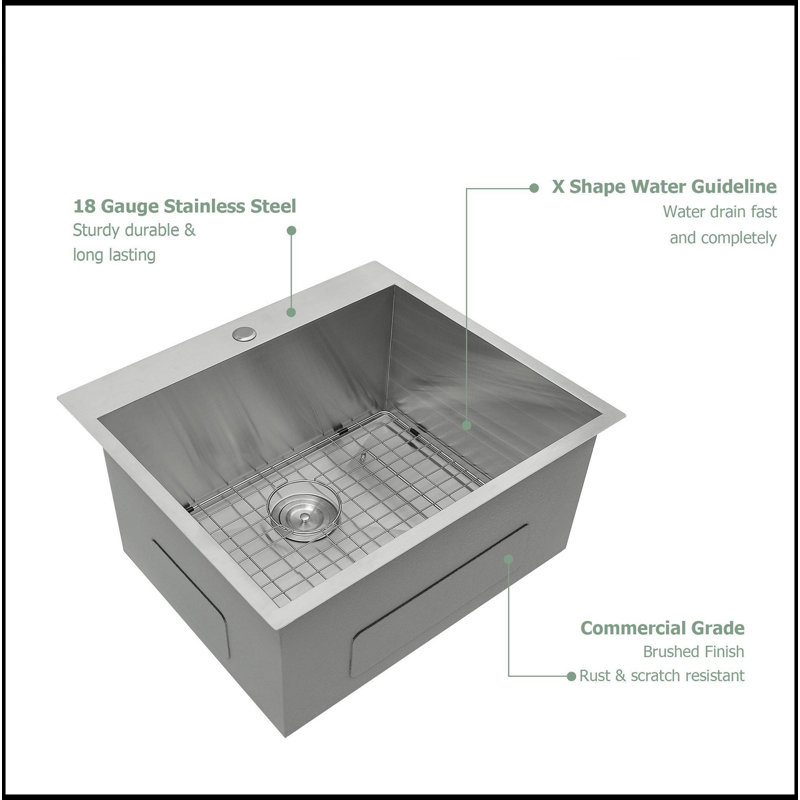 18 Gauge Stainless Steel
Sturdy durable & long lasting

X Shape Water Guideline
Water drain fast and completely

Commercial Grade
Brushed Finish
Rust & scratch resistant