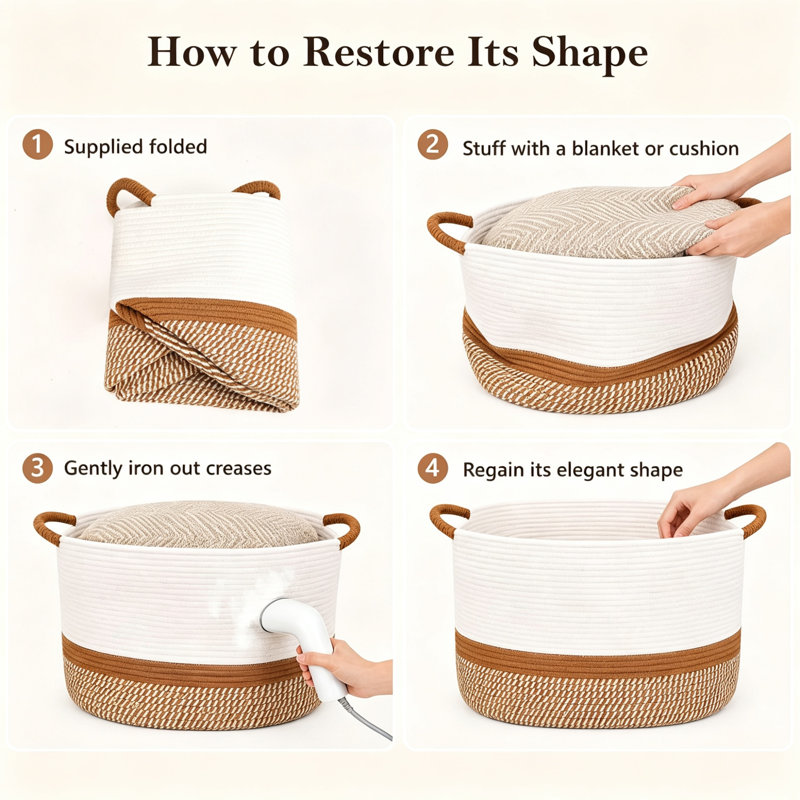 How to Restore Its Shape

1 Supplied folded

2 Stuff with a blanket or cushion

3 Gently iron out creases

4 Regain its elegant shape