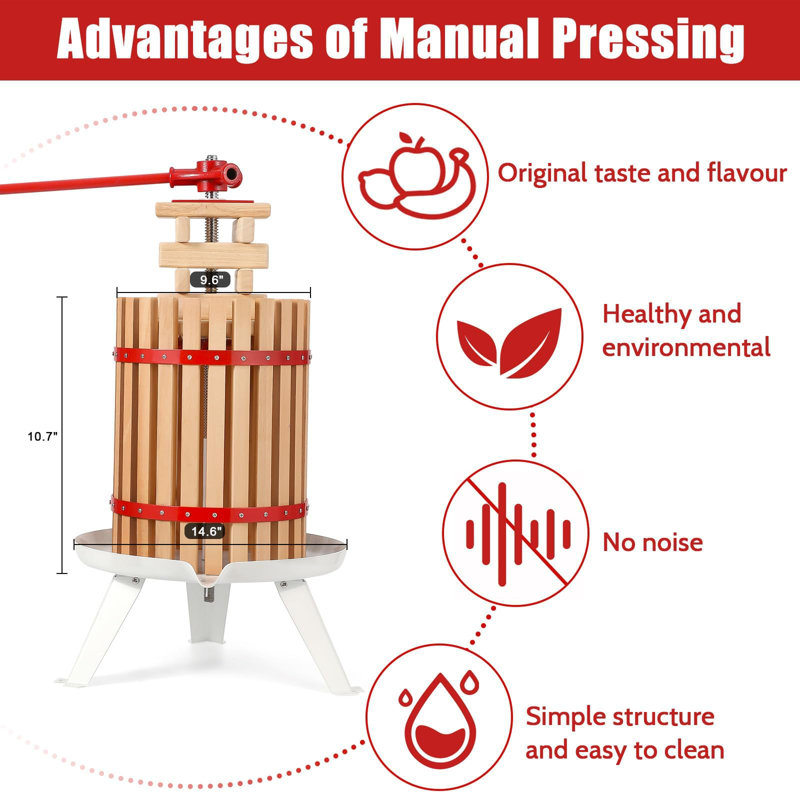 Advantages of Manual Pressing

9.6"

10.7"

14.6"

Original taste and flavour

Healthy and environmental

No noise

Simple structure and easy to clean