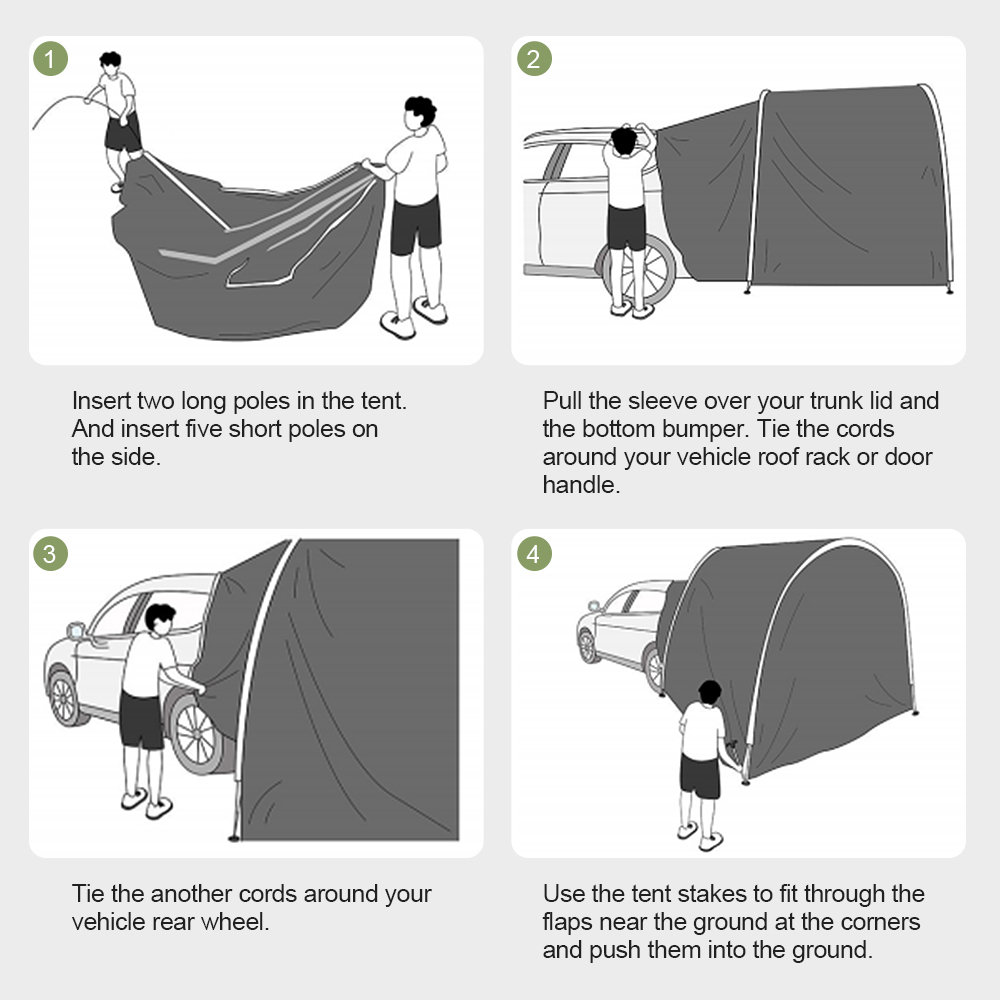 1

Insert two long poles in the tent. And insert five short poles on the side.

2

Pull the sleeve over your trunk lid and the bottom bumper. Tie the cords around your vehicle roof rack or door handle.

3

Tie the another cords around your vehicle rear wheel.

4

Use the tent stakes to fit through the flaps near the ground at the corners and push them into the ground.