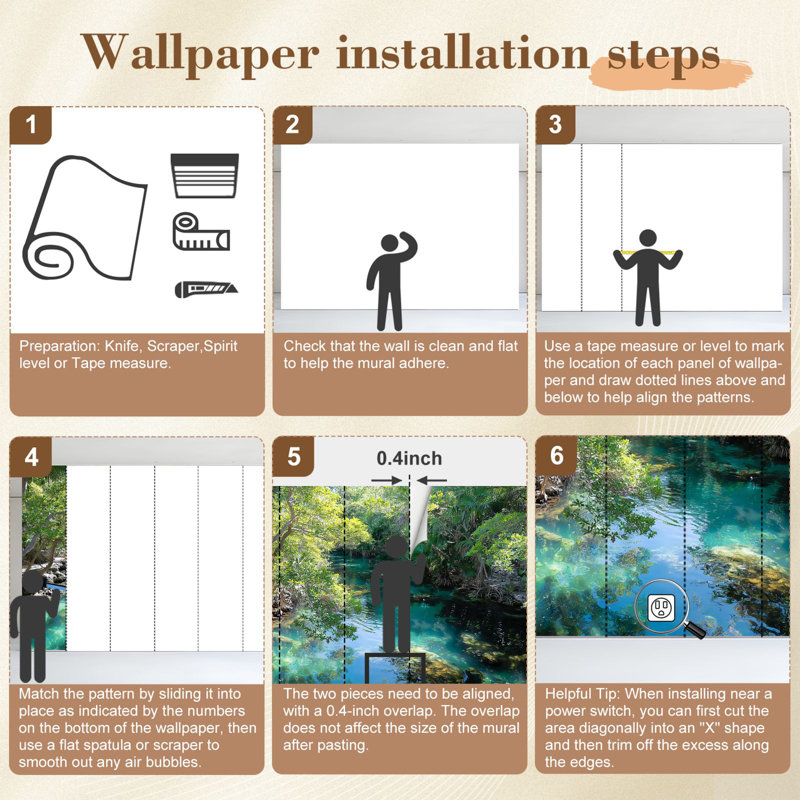 Wallpaper installation steps

1

Preparation: Knife, Scraper,Spirit level or Tape measure.

2

Check that the wall is clean and flat to help the mural adhere.

3

Use a tape measure or level to mark the location of each panel of wallpaper and draw dotted lines above and below to help align the patterns.

4

Match the pattern by sliding it into place as indicated by the numbers on the bottom of the wallpaper, then use a flat spatula or scraper to smooth out any air bubbles.

5

0.4inch

The two pieces need to be aligned, with a 0.4-inch overlap. The overlap does not affect the size of the mural after pasting.

6

Helpful Tip: When installing near a power switch, you can first cut the area diagonally into an "X" shape and then trim off the excess along the edges.